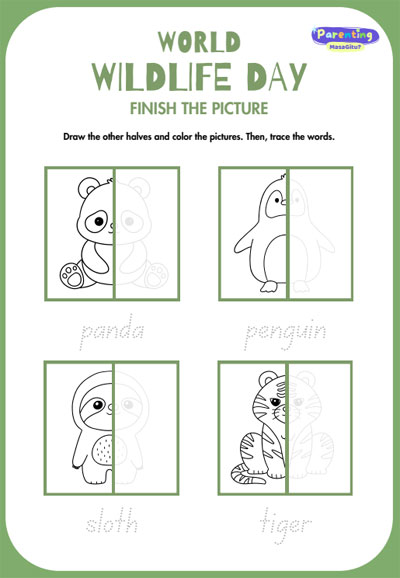 Parenting
MasaGitu?

WORLD
WILDLIFE DAY
FINISH THE PICTURE

Draw the other halves and color the pictures. Then, trace the words.

panda

penguin

sloth

tiger